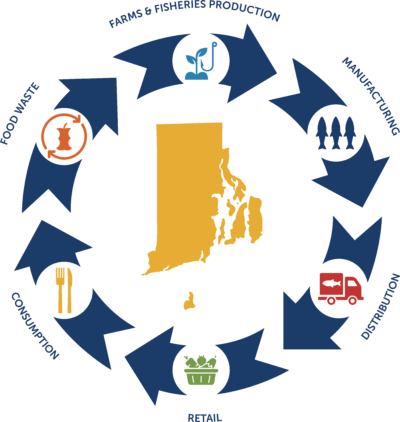 FARMS & FISHERIES PRODUCTION

MANUFACTURING

DISTRIBUTION

RETAIL

CONSUMPTION

FOOD WASTE